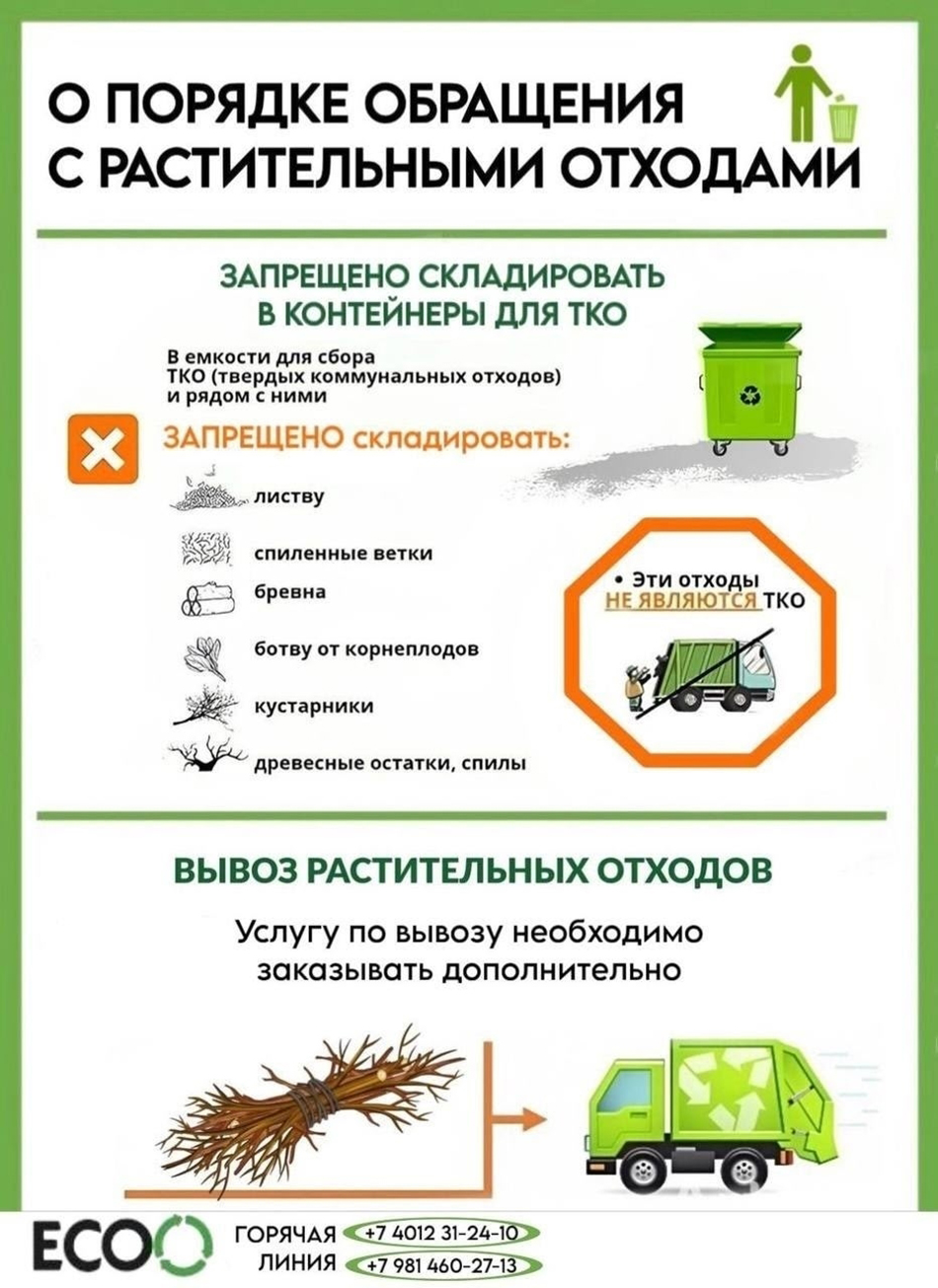 О ПОРЯДКЕ ОБРАЩЕНИЯ С РАСТИТЕЛЬНЫМИ ОТХОДАМИ

ЗАПРЕЩЕНО СКЛАДИРОВАТЬ В КОНТЕЙНЕРЫ ДЛЯ ТКО

В емкости для сбора ТКО (твердых коммунальных отходов) и рядом с ними

ЗАПРЕЩЕНО складировать:

листву

спиленные ветки

бревна

ботву от корнеплодов

кустарники

древесные остатки, спилы

• Эти отходы НЕ ЯВЛЯЮТСЯ ТКО

ВЫВОЗ РАСТИТЕЛЬНЫХ ОТХОДОВ

Услугу по вывозу необходимо заказывать дополнительно

ECO

ГОРЯЧАЯ ЛИНИЯ +7 4012 31-24-10 +7 981 460-27-13